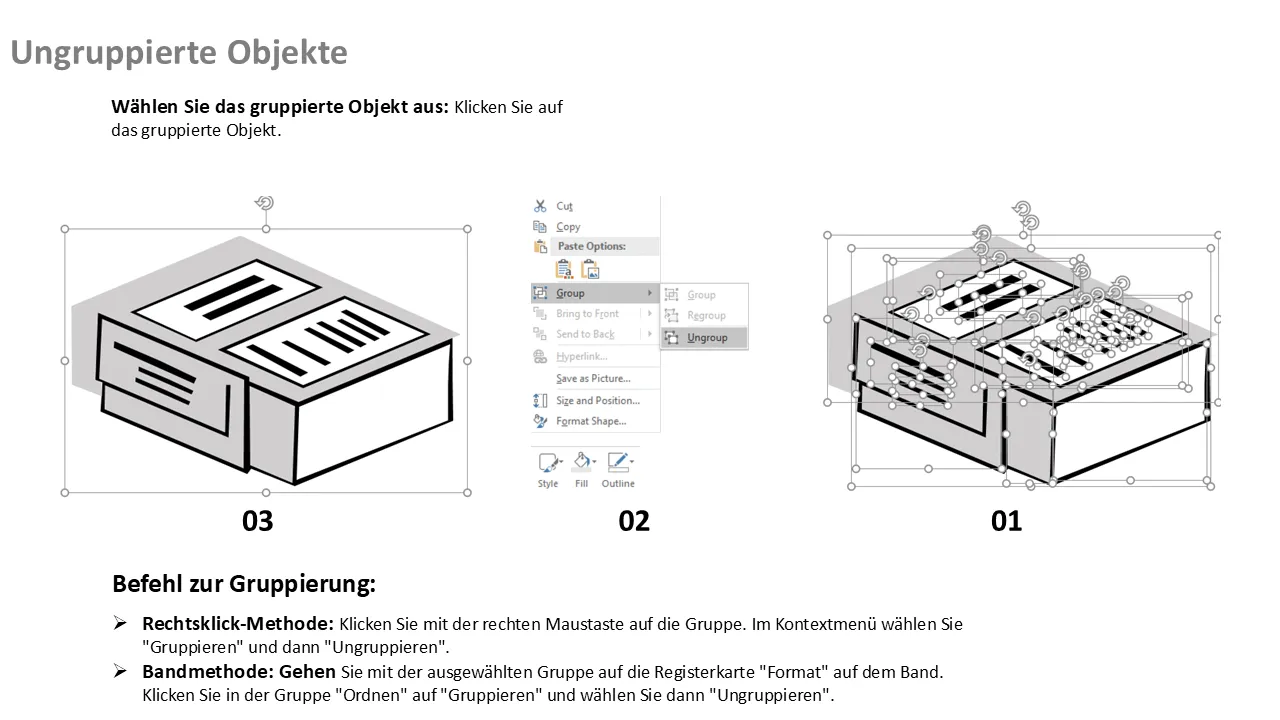 Ungruppierte Objekte

**Wählen Sie das gruppierte Objekt aus:** Klicken Sie auf das gruppierte Objekt.

Cut
Copy
Paste Options:
Group
Bring to Front
Send to Back
Hyperlink...
Save as Picture...
Size and Position...
Format Shape...
Group
Regroup
Ungroup
Style
Fill
Outline

03

02

01

Befehl zur Gruppierung:

➢ **Rechtsklick-Methode:** Klicken Sie mit der rechten Maustaste auf die Gruppe. Im Kontextmenü wählen Sie "Gruppieren" und dann "Ungruppieren".

➢ **Bandmethode: Gehen** Sie mit der ausgewählten Gruppe auf die Registerkarte "Format" auf dem Band. Klicken Sie in der Gruppe "Ordnen" auf "Gruppieren" und wählen Sie dann "Ungruppieren".