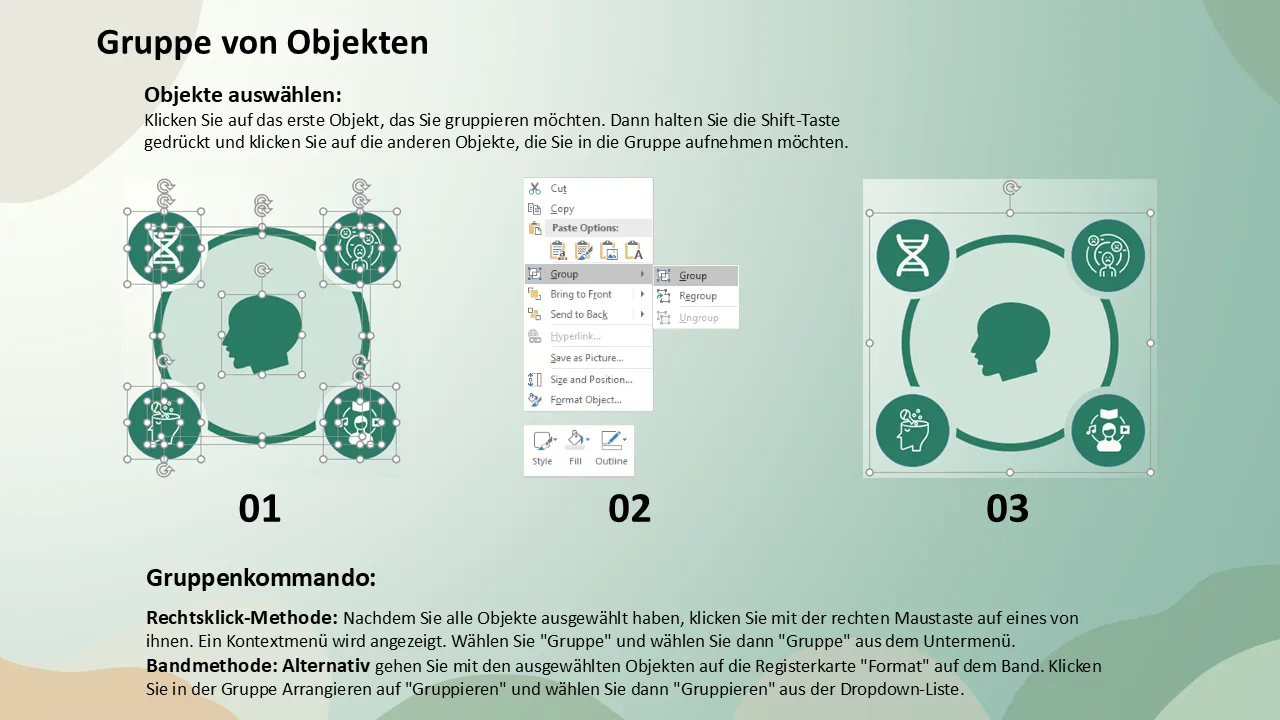 Gruppe von Objekten

Objekte auswählen:
Klicken Sie auf das erste Objekt, das Sie gruppieren möchten. Dann halten Sie die Shift-Taste gedrückt und klicken Sie auf die anderen Objekte, die Sie in die Gruppe aufnehmen möchten.

Cut
Copy
Paste Options:
Group
Bring to Front
Send to Back
Hyperlink...
Save as Picture...
Size and Position...
Format Object...
Group
Regroup
Ungroup
Style
Fill
Outline

01

02

03

Gruppenkommando:

Rechtsklick-Methode: Nachdem Sie alle Objekte ausgewählt haben, klicken Sie mit der rechten Maustaste auf eines von ihnen. Ein Kontextmenü wird angezeigt. Wählen Sie "Gruppe" und wählen Sie dann "Gruppe" aus dem Untermenü.
Bandmethode: Alternativ gehen Sie mit den ausgewählten Objekten auf die Registerkarte "Format" auf dem Band. Klicken Sie in der Gruppe Arrangieren auf "Gruppieren" und wählen Sie dann "Gruppieren" aus der Dropdown-Liste.