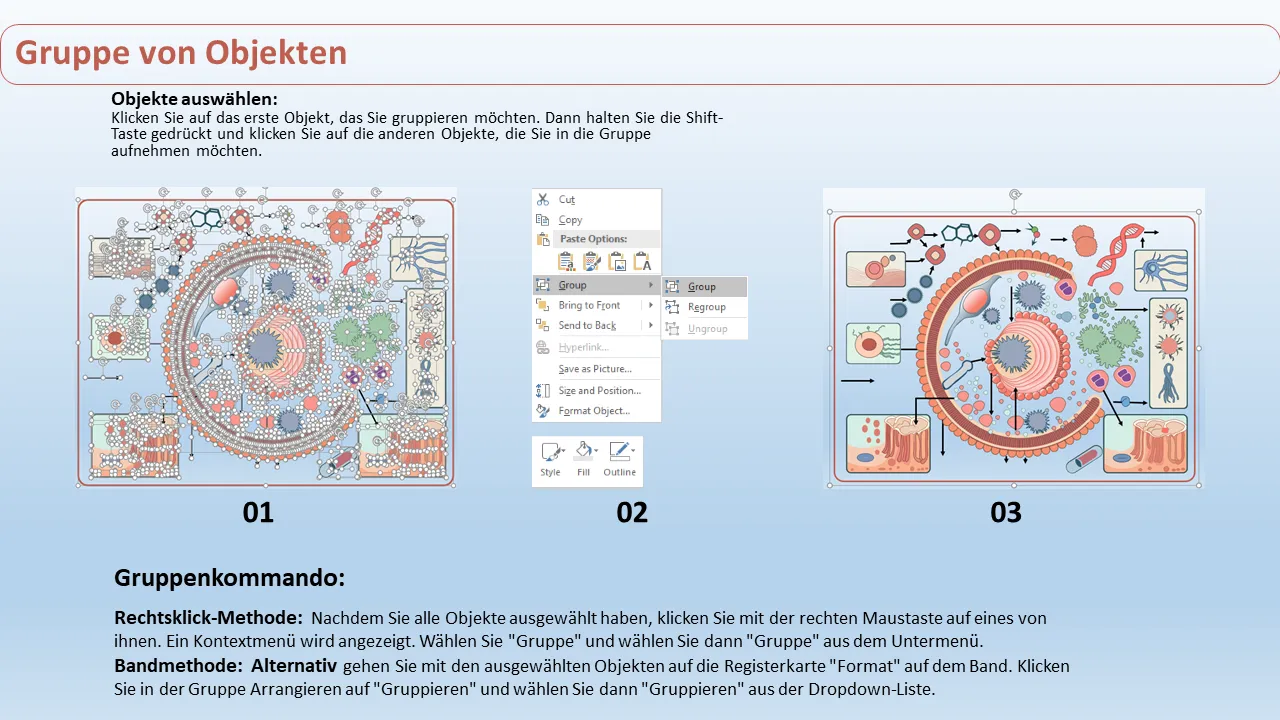 Gruppe von Objekten

Objekte auswählen:
Klicken Sie auf das erste Objekt, das Sie gruppieren möchten. Dann halten Sie die Shift-Taste gedrückt und klicken Sie auf die anderen Objekte, die Sie in die Gruppe aufnehmen möchten.

Cut
Copy
Paste Options:
Group
Bring to Front
Send to Back
Hyperlink...
Save as Picture...
Size and Position...
Format Object...
Group
Regroup
Ungroup
Style
Fill
Outline

01
02
03

Gruppenkommando:

Rechtsklick-Methode: Nachdem Sie alle Objekte ausgewählt haben, klicken Sie mit der rechten Maustaste auf eines von ihnen. Ein Kontextmenü wird angezeigt. Wählen Sie "Gruppe" und wählen Sie dann "Gruppe" aus dem Untermenü.
Bandmethode: Alternativ gehen Sie mit den ausgewählten Objekten auf die Registerkarte "Format" auf dem Band. Klicken Sie in der Gruppe Arrangieren auf "Gruppieren" und wählen Sie dann "Gruppieren" aus der Dropdown-Liste.