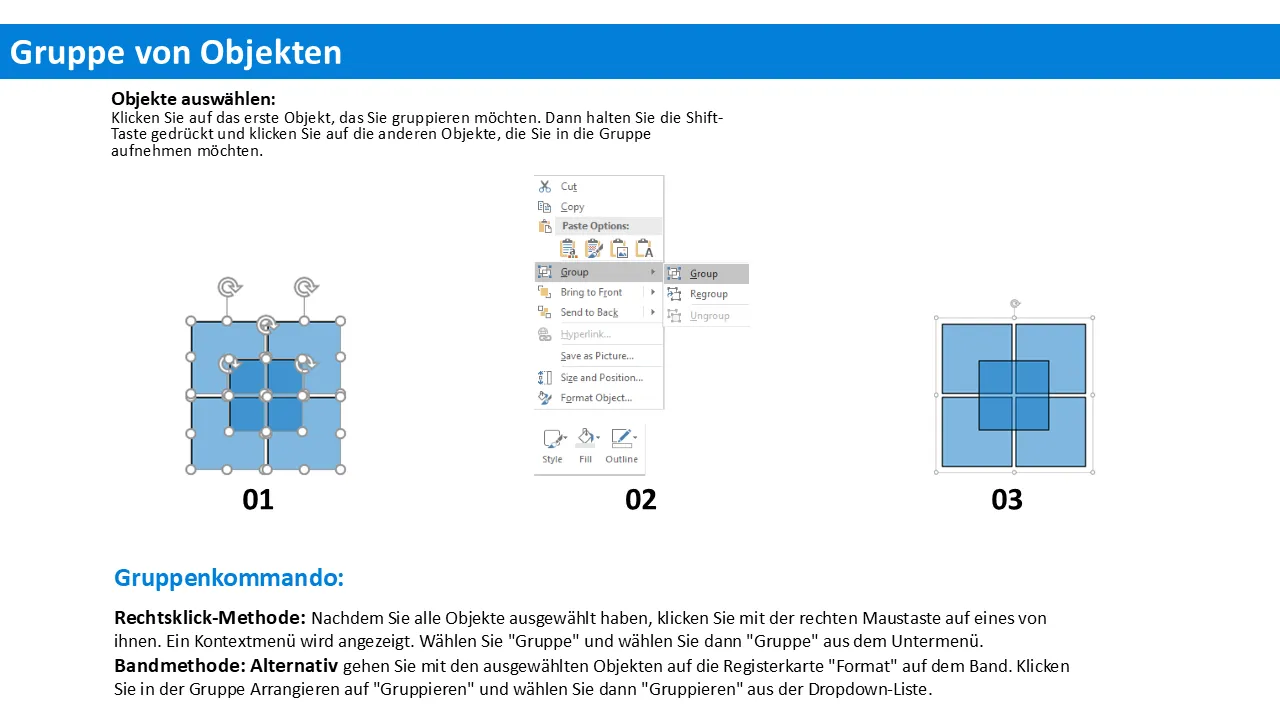 Gruppe von Objekten

Objekte auswählen:
Klicken Sie auf das erste Objekt, das Sie gruppieren möchten. Dann halten Sie die Shift-Taste gedrückt und klicken Sie auf die anderen Objekte, die Sie in die Gruppe aufnehmen möchten.

Cut
Copy
Paste Options:
Group
Bring to Front
Send to Back
Hyperlink...
Save as Picture...
Size and Position...
Format Object...
Group
Regroup
Ungroup
Style
Fill
Outline

01

02

03

Gruppenkommando:

Rechtsklick-Methode: Nachdem Sie alle Objekte ausgewählt haben, klicken Sie mit der rechten Maustaste auf eines von ihnen. Ein Kontextmenü wird angezeigt. Wählen Sie "Gruppe" und wählen Sie dann "Gruppe" aus dem Untermenü.
Bandmethode: Alternativ gehen Sie mit den ausgewählten Objekten auf die Registerkarte "Format" auf dem Band. Klicken Sie in der Gruppe Arrangieren auf "Gruppieren" und wählen Sie dann "Gruppieren" aus der Dropdown-Liste.