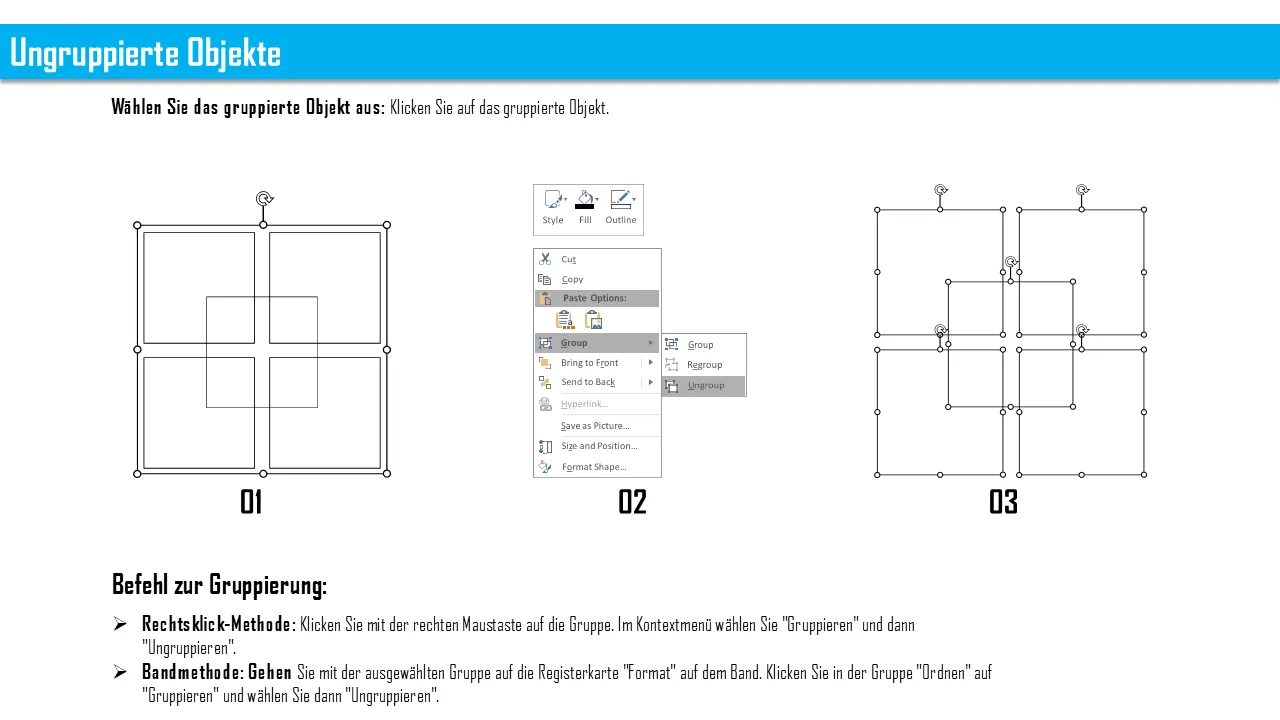 Ungruppierte Objekte

Wählen Sie das gruppierte Objekt aus: Klicken Sie auf das gruppierte Objekt.

Style Fill Outline

Cut
Copy
Paste Options:
Group
Bring to Front
Send to Back
Hyperlink...
Save as Picture...
Size and Position...
Format Shape...

Group
Regroup
Ungroup

01

02

03

Befehl zur Gruppierung:

➢ Rechtsklick-Methode: Klicken Sie mit der rechten Maustaste auf die Gruppe. Im Kontextmenü wählen Sie "Gruppieren" und dann "Ungruppieren".

➢ Bandmethode: Gehen Sie mit der ausgewählten Gruppe auf die Registerkarte "Format" auf dem Band. Klicken Sie in der Gruppe "Ordnen" auf "Gruppieren" und wählen Sie dann "Ungruppieren".