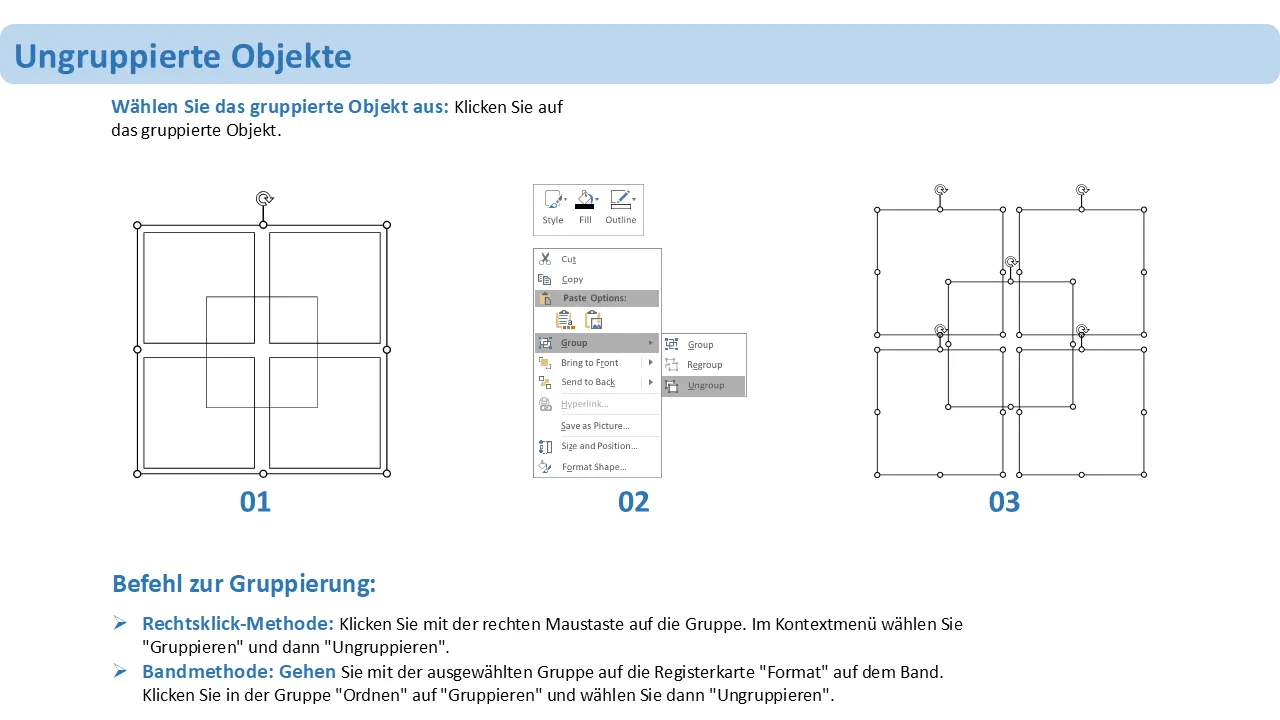 Ungruppierte Objekte

Wählen Sie das gruppierte Objekt aus: Klicken Sie auf das gruppierte Objekt.

Style Fill Outline

Cut
Copy
Paste Options:
Group
Bring to Front
Send to Back
Hyperlink...
Save as Picture...
Size and Position...
Format Shape...

Group
Regroup
Ungroup

01

02

03

Befehl zur Gruppierung:

➢ Rechtsklick-Methode: Klicken Sie mit der rechten Maustaste auf die Gruppe. Im Kontextmenü wählen Sie "Gruppieren" und dann "Ungruppieren".
➢ Bandmethode: Gehen Sie mit der ausgewählten Gruppe auf die Registerkarte "Format" auf dem Band. Klicken Sie in der Gruppe "Ordnen" auf "Gruppieren" und wählen Sie dann "Ungruppieren".