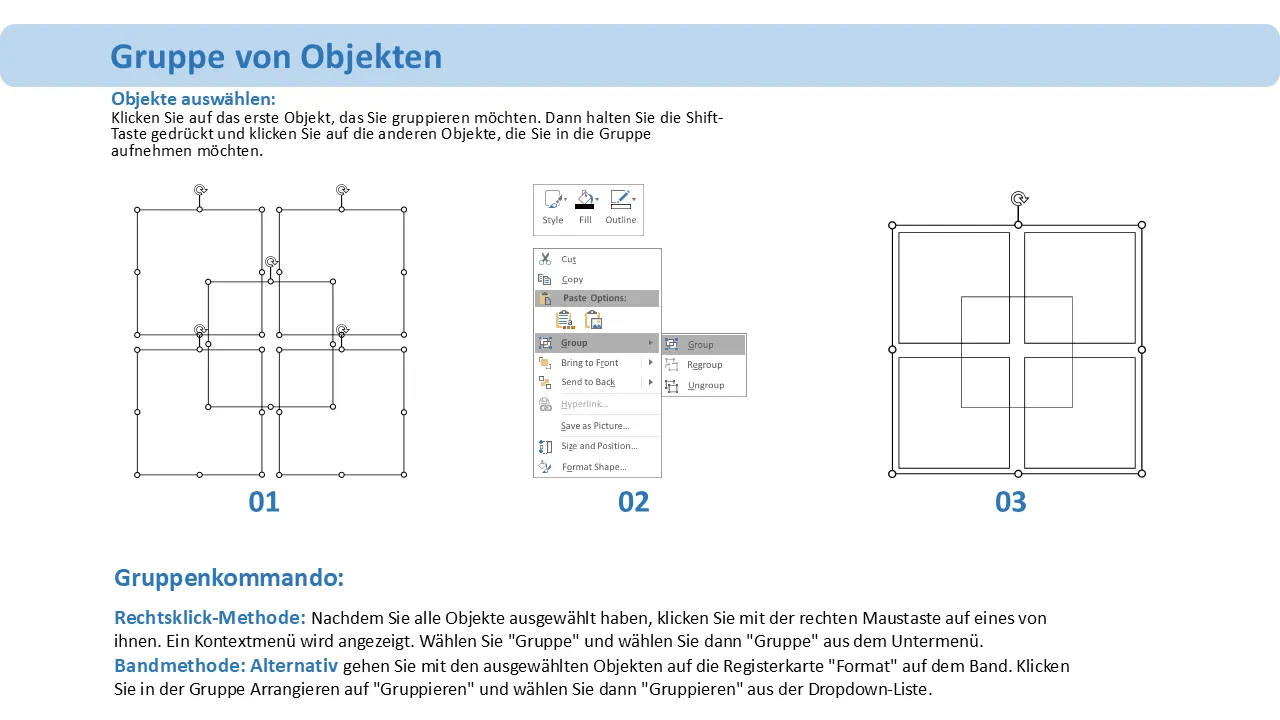 Gruppe von Objekten

Objekte auswählen:
Klicken Sie auf das erste Objekt, das Sie gruppieren möchten. Dann halten Sie die Shift-Taste gedrückt und klicken Sie auf die anderen Objekte, die Sie in die Gruppe aufnehmen möchten.

Style Fill Outline

Cut
Copy
Paste Options:
Group
Bring to Front
Send to Back
Hyperlink...
Save as Picture...
Size and Position...
Format Shape...

Group
Regroup
Ungroup

01

02

03

Gruppenkommando:

Rechtsklick-Methode: Nachdem Sie alle Objekte ausgewählt haben, klicken Sie mit der rechten Maustaste auf eines von ihnen. Ein Kontextmenü wird angezeigt. Wählen Sie "Gruppe" und wählen Sie dann "Gruppe" aus dem Untermenü.
Bandmethode: Alternativ gehen Sie mit den ausgewählten Objekten auf die Registerkarte "Format" auf dem Band. Klicken Sie in der Gruppe Arrangieren auf "Gruppieren" und wählen Sie dann "Gruppieren" aus der Dropdown-Liste.