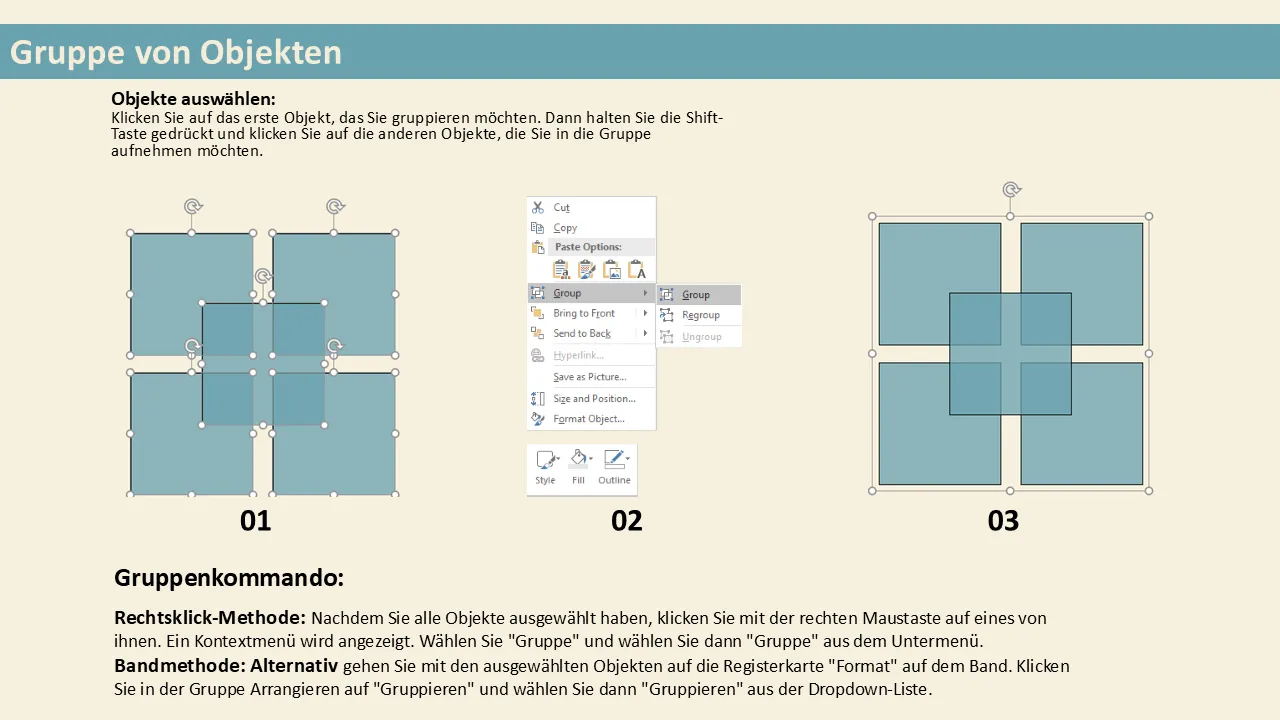 Gruppe von Objekten

Objekte auswählen:
Klicken Sie auf das erste Objekt, das Sie gruppieren möchten. Dann halten Sie die Shift-Taste gedrückt und klicken Sie auf die anderen Objekte, die Sie in die Gruppe aufnehmen möchten.

Cut
Copy
Paste Options:
Group
Bring to Front
Send to Back
Hyperlink...
Save as Picture...
Size and Position...
Format Object...
Group
Regroup
Ungroup
Style
Fill
Outline

01

02

03

Gruppenkommando:

Rechtsklick-Methode: Nachdem Sie alle Objekte ausgewählt haben, klicken Sie mit der rechten Maustaste auf eines von ihnen. Ein Kontextmenü wird angezeigt. Wählen Sie "Gruppe" und wählen Sie dann "Gruppe" aus dem Untermenü.
Bandmethode: Alternativ gehen Sie mit den ausgewählten Objekten auf die Registerkarte "Format" auf dem Band. Klicken Sie in der Gruppe Arrangieren auf "Gruppieren" und wählen Sie dann "Gruppieren" aus der Dropdown-Liste.