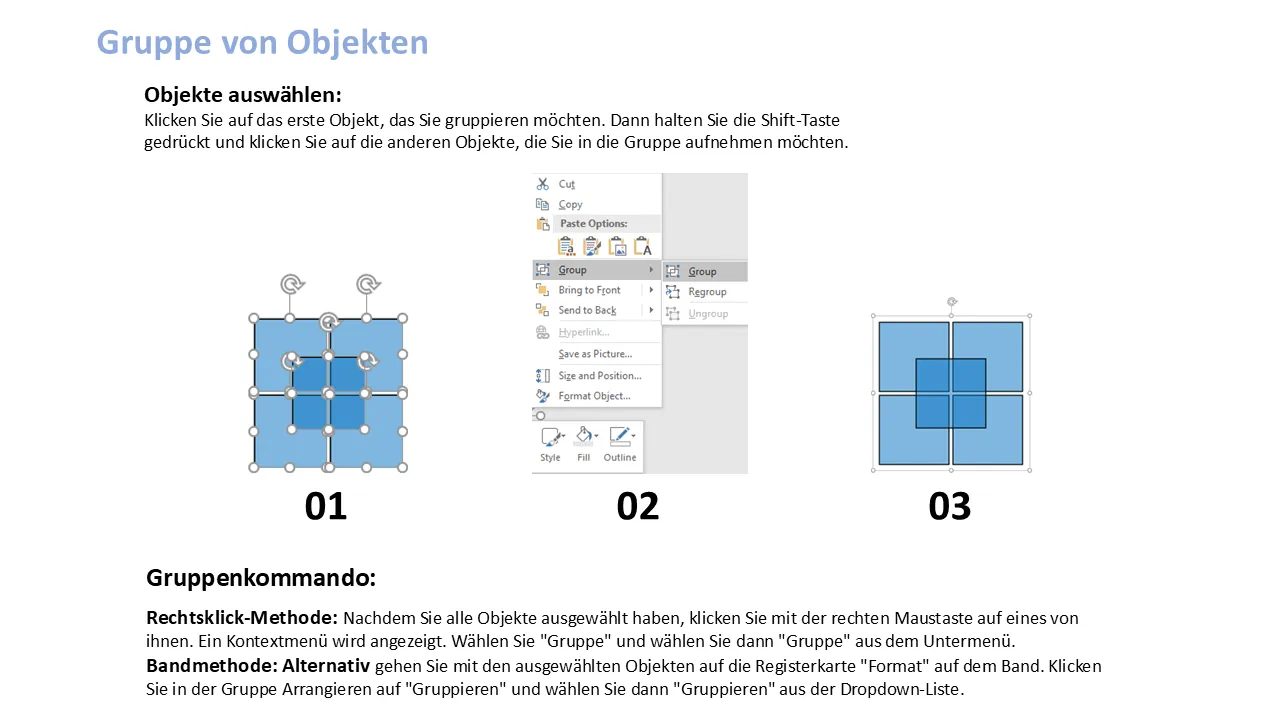 Gruppe von Objekten

Objekte auswählen:
Klicken Sie auf das erste Objekt, das Sie gruppieren möchten. Dann halten Sie die Shift-Taste gedrückt und klicken Sie auf die anderen Objekte, die Sie in die Gruppe aufnehmen möchten.

Cut
Copy
Paste Options:
Group
Bring to Front
Send to Back
Hyperlink...
Save as Picture...
Size and Position...
Format Object...
Group
Regroup
Ungroup
Style
Fill
Outline

01

02

03

Gruppenkommando:

Rechtsklick-Methode: Nachdem Sie alle Objekte ausgewählt haben, klicken Sie mit der rechten Maustaste auf eines von ihnen. Ein Kontextmenü wird angezeigt. Wählen Sie "Gruppe" und wählen Sie dann "Gruppe" aus dem Untermenü.
Bandmethode: Alternativ gehen Sie mit den ausgewählten Objekten auf die Registerkarte "Format" auf dem Band. Klicken Sie in der Gruppe Arrangieren auf "Gruppieren" und wählen Sie dann "Gruppieren" aus der Dropdown-Liste.