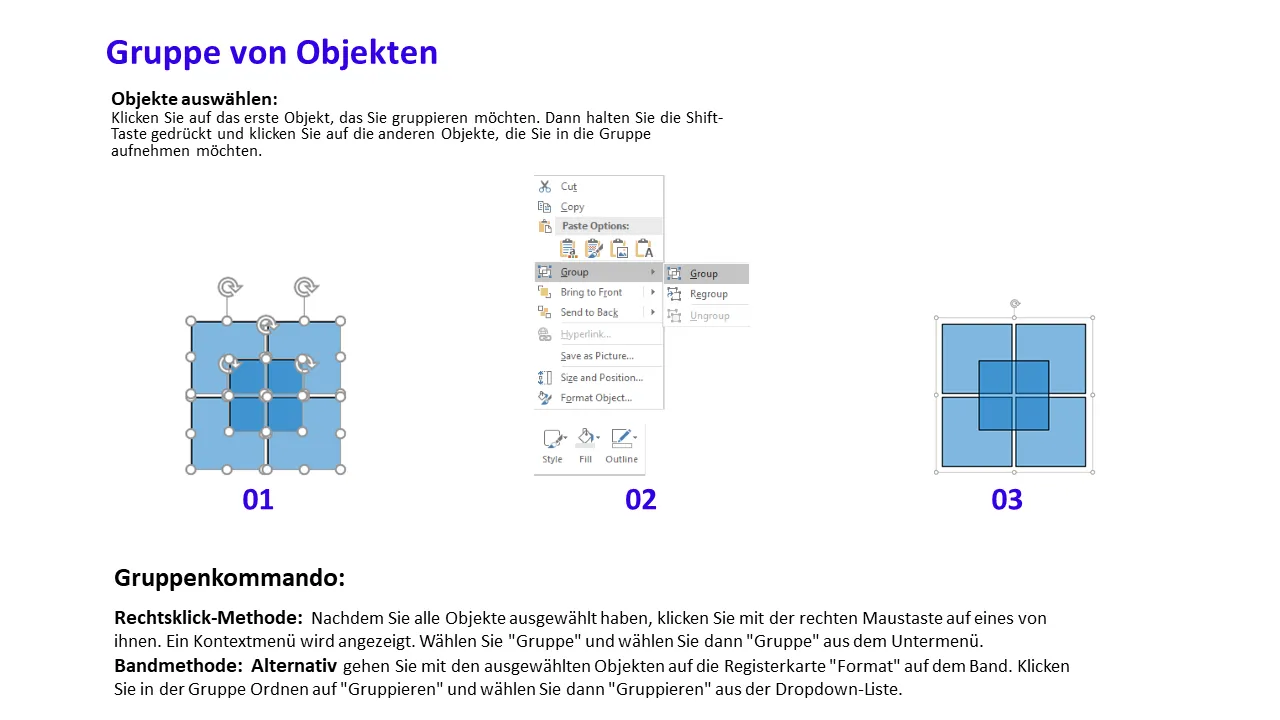 Gruppe von Objekten

Objekte auswählen:
Klicken Sie auf das erste Objekt, das Sie gruppieren möchten. Dann halten Sie die Shift-Taste gedrückt und klicken Sie auf die anderen Objekte, die Sie in die Gruppe aufnehmen möchten.

Cut
Copy
Paste Options:
Group
Bring to Front
Send to Back
Hyperlink...
Save as Picture...
Size and Position...
Format Object...
Group
Regroup
Ungroup
Style
Fill
Outline

01

02

03

Gruppenkommando:

Rechtsklick-Methode: Nachdem Sie alle Objekte ausgewählt haben, klicken Sie mit der rechten Maustaste auf eines von ihnen. Ein Kontextmenü wird angezeigt. Wählen Sie "Gruppe" und wählen Sie dann "Gruppe" aus dem Untermenü.
Bandmethode: Alternativ gehen Sie mit den ausgewählten Objekten auf die Registerkarte "Format" auf dem Band. Klicken Sie in der Gruppe Ordnen auf "Gruppieren" und wählen Sie dann "Gruppieren" aus der Dropdown-Liste.