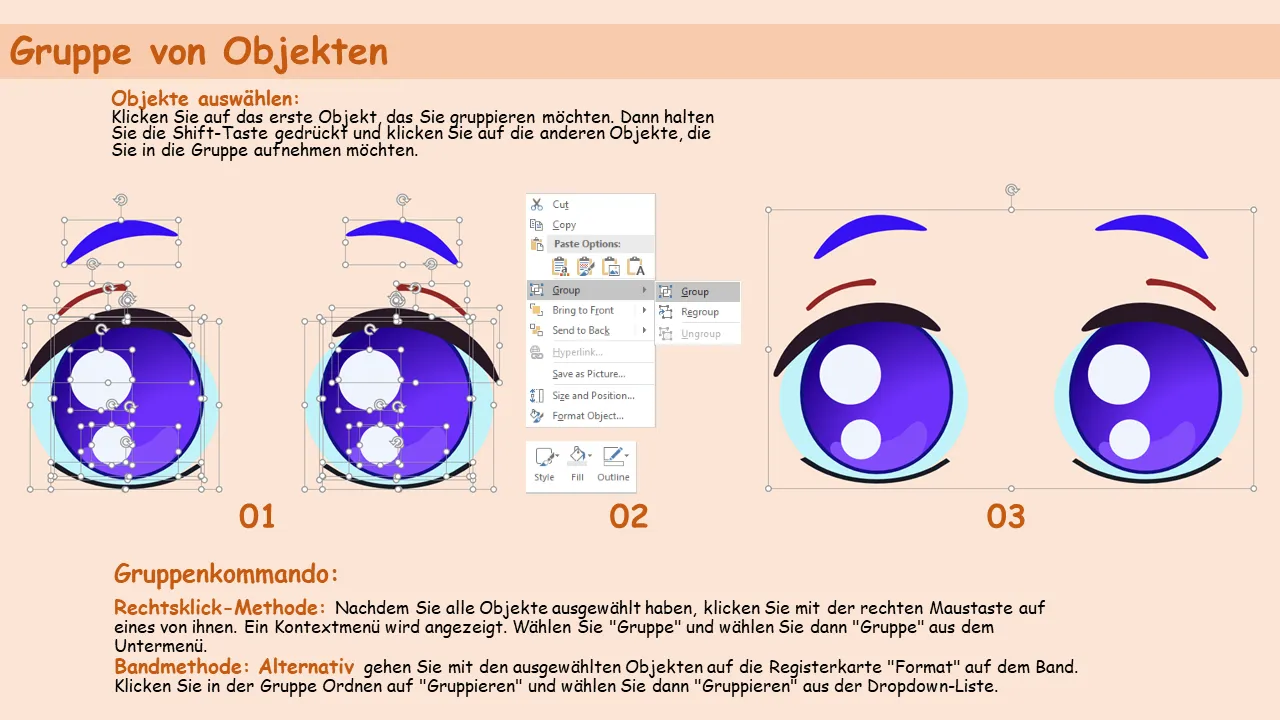 Gruppe von Objekten

Objekte auswählen:
Klicken Sie auf das erste Objekt, das Sie gruppieren möchten. Dann halten Sie die Shift-Taste gedrückt und klicken Sie auf die anderen Objekte, die Sie in die Gruppe aufnehmen möchten.

Cut
Copy
Paste Options:
Group
Bring to Front
Send to Back
Hyperlink...
Save as Picture...
Size and Position...
Format Object...
Group
Regroup
Ungroup
Style
Fill
Outline

01
02
03

Gruppenkommando:

Rechtsklick-Methode: Nachdem Sie alle Objekte ausgewählt haben, klicken Sie mit der rechten Maustaste auf eines von ihnen. Ein Kontextmenü wird angezeigt. Wählen Sie "Gruppe" und wählen Sie dann "Gruppe" aus dem Untermenü.
Bandmethode: Alternativ gehen Sie mit den ausgewählten Objekten auf die Registerkarte "Format" auf dem Band. Klicken Sie in der Gruppe Ordnen auf "Gruppieren" und wählen Sie dann "Gruppieren" aus der Dropdown-Liste.