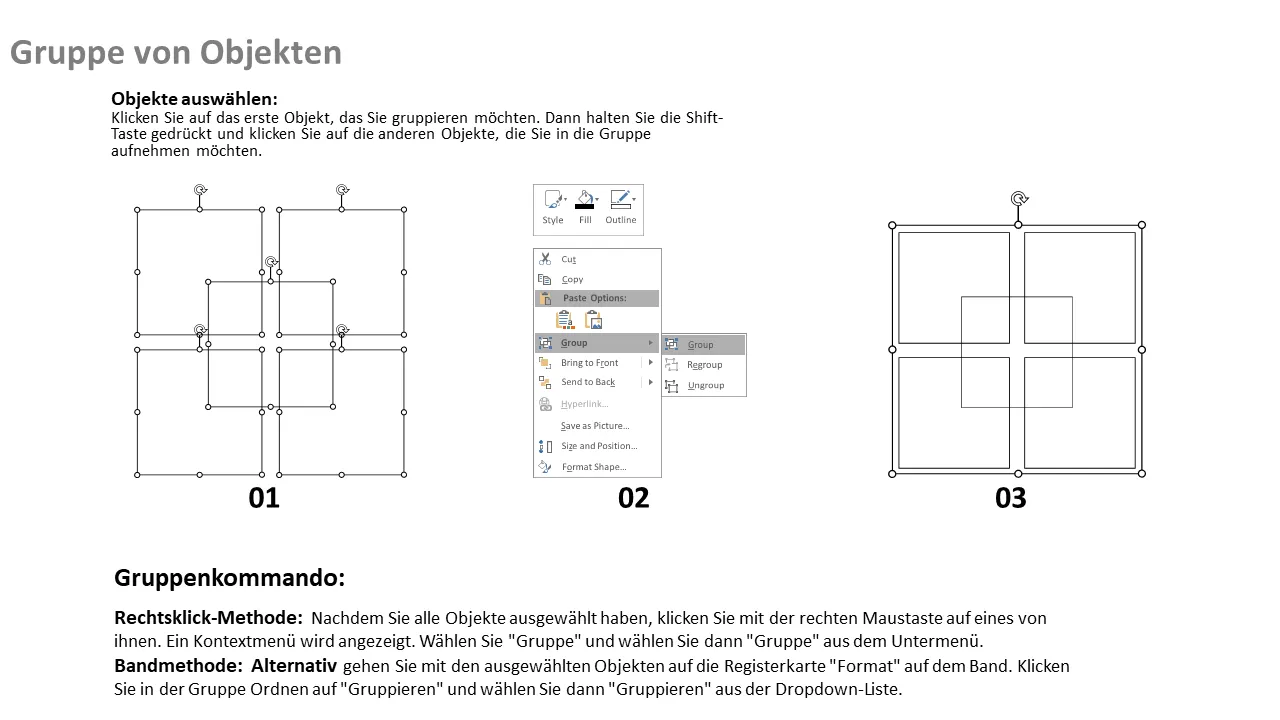 Gruppe von Objekten

Objekte auswählen:
Klicken Sie auf das erste Objekt, das Sie gruppieren möchten. Dann halten Sie die Shift-Taste gedrückt und klicken Sie auf die anderen Objekte, die Sie in die Gruppe aufnehmen möchten.

01

Style Fill Outline

Cut
Copy
Paste Options:
Group
Bring to Front
Send to Back
Hyperlink...
Save as Picture...
Size and Position...
Format Shape...

Group
Regroup
Ungroup

02

03

Gruppenkommando:

Rechtsklick-Methode: Nachdem Sie alle Objekte ausgewählt haben, klicken Sie mit der rechten Maustaste auf eines von ihnen. Ein Kontextmenü wird angezeigt. Wählen Sie "Gruppe" und wählen Sie dann "Gruppe" aus dem Untermenü.
Bandmethode: Alternativ gehen Sie mit den ausgewählten Objekten auf die Registerkarte "Format" auf dem Band. Klicken Sie in der Gruppe Ordnen auf "Gruppieren" und wählen Sie dann "Gruppieren" aus der Dropdown-Liste.