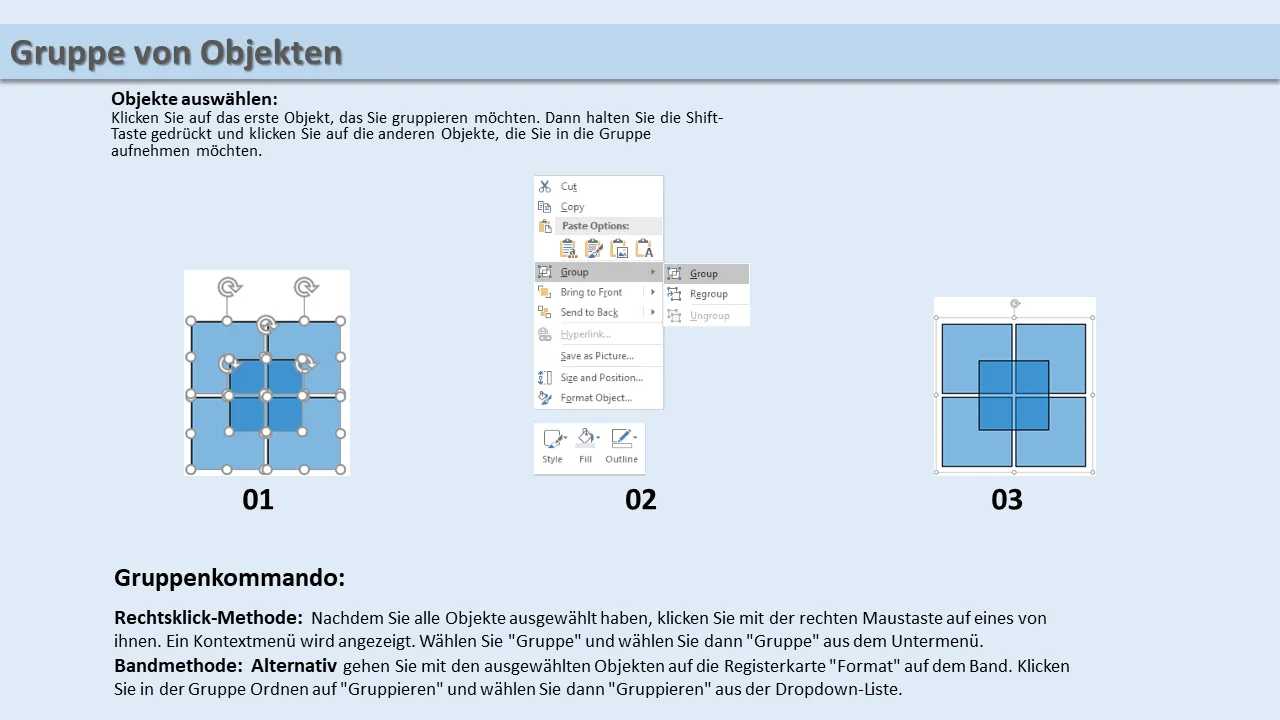 Gruppe von Objekten

Objekte auswählen:
Klicken Sie auf das erste Objekt, das Sie gruppieren möchten. Dann halten Sie die Shift-Taste gedrückt und klicken Sie auf die anderen Objekte, die Sie in die Gruppe aufnehmen möchten.

Cut
Copy
Paste Options:
Group
Bring to Front
Send to Back
Hyperlink...
Save as Picture...
Size and Position...
Format Object...
Group
Regroup
Ungroup
Style
Fill
Outline

01

02

03

Gruppenkommando:

Rechtsklick-Methode: Nachdem Sie alle Objekte ausgewählt haben, klicken Sie mit der rechten Maustaste auf eines von ihnen. Ein Kontextmenü wird angezeigt. Wählen Sie "Gruppe" und wählen Sie dann "Gruppe" aus dem Untermenü.
Bandmethode: Alternativ gehen Sie mit den ausgewählten Objekten auf die Registerkarte "Format" auf dem Band. Klicken Sie in der Gruppe Ordnen auf "Gruppieren" und wählen Sie dann "Gruppieren" aus der Dropdown-Liste.