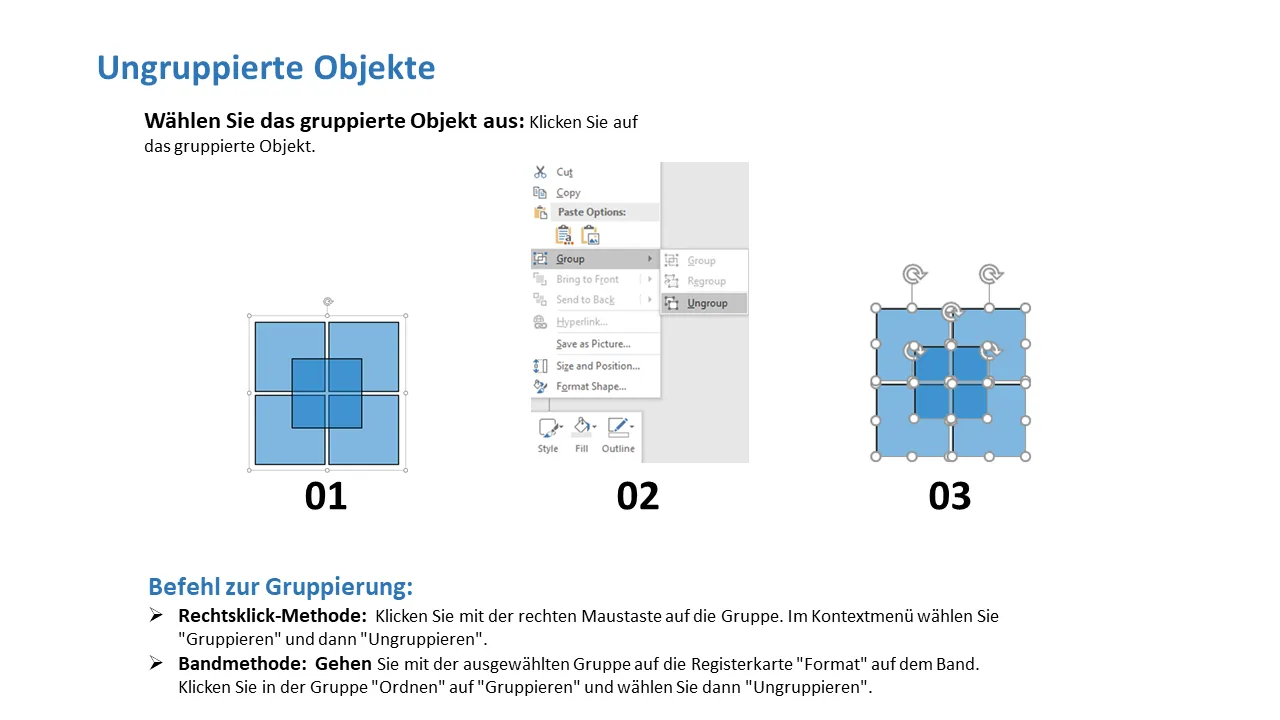 Ungruppierte Objekte

Wählen Sie das gruppierte Objekt aus: Klicken Sie auf das gruppierte Objekt.

Cut
Copy
Paste Options:
Group
Bring to Front
Send to Back
Hyperlink...
Save as Picture...
Size and Position...
Format Shape...
Group
Regroup
Ungroup
Style
Fill
Outline

01

02

03

Befehl zur Gruppierung:

➢ Rechtsklick-Methode: Klicken Sie mit der rechten Maustaste auf die Gruppe. Im Kontextmenü wählen Sie "Gruppieren" und dann "Ungruppieren".

➢ Bandmethode: Gehen Sie mit der ausgewählten Gruppe auf die Registerkarte "Format" auf dem Band. Klicken Sie in der Gruppe "Ordnen" auf "Gruppieren" und wählen Sie dann "Ungruppieren".