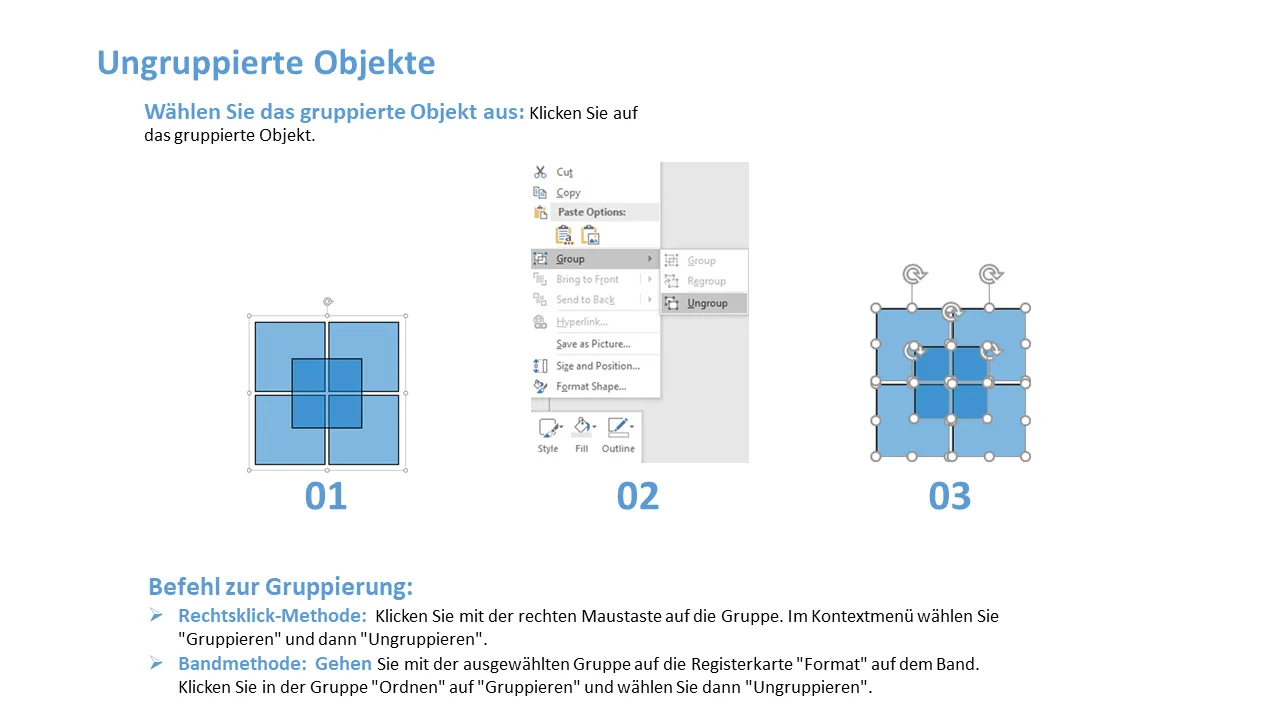 Ungruppierte Objekte

Wählen Sie das gruppierte Objekt aus: Klicken Sie auf das gruppierte Objekt.

Cut
Copy
Paste Options:
Group
Bring to Front
Send to Back
Hyperlink...
Save as Picture...
Size and Position...
Format Shape...
Group
Regroup
Ungroup
Style
Fill
Outline

01

02

03

Befehl zur Gruppierung:

➢ Rechtsklick-Methode: Klicken Sie mit der rechten Maustaste auf die Gruppe. Im Kontextmenü wählen Sie "Gruppieren" und dann "Ungruppieren".

➢ Bandmethode: Gehen Sie mit der ausgewählten Gruppe auf die Registerkarte "Format" auf dem Band. Klicken Sie in der Gruppe "Ordnen" auf "Gruppieren" und wählen Sie dann "Ungruppieren".