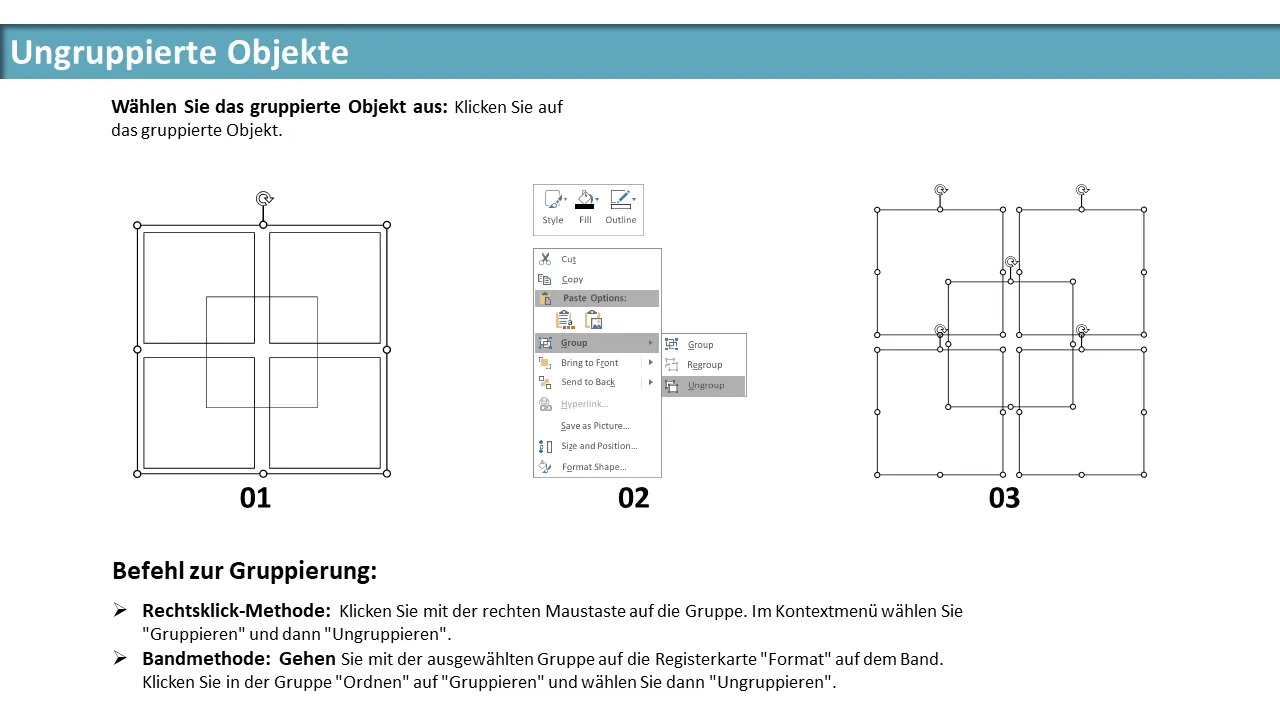 Ungruppierte Objekte

**Wählen Sie das gruppierte Objekt aus:** Klicken Sie auf das gruppierte Objekt.

Style Fill Outline

Cut
Copy
Paste Options:
Group
Bring to Front
Send to Back
Hyperlink...
Save as Picture...
Size and Position...
Format Shape...

Group
Regroup
Ungroup

01 02 03

Befehl zur Gruppierung:

➢ **Rechtsklick-Methode:** Klicken Sie mit der rechten Maustaste auf die Gruppe. Im Kontextmenü wählen Sie "Gruppieren" und dann "Ungruppieren".

➢ **Bandmethode: Gehen** Sie mit der ausgewählten Gruppe auf die Registerkarte "Format" auf dem Band. Klicken Sie in der Gruppe "Ordnen" auf "Gruppieren" und wählen Sie dann "Ungruppieren".