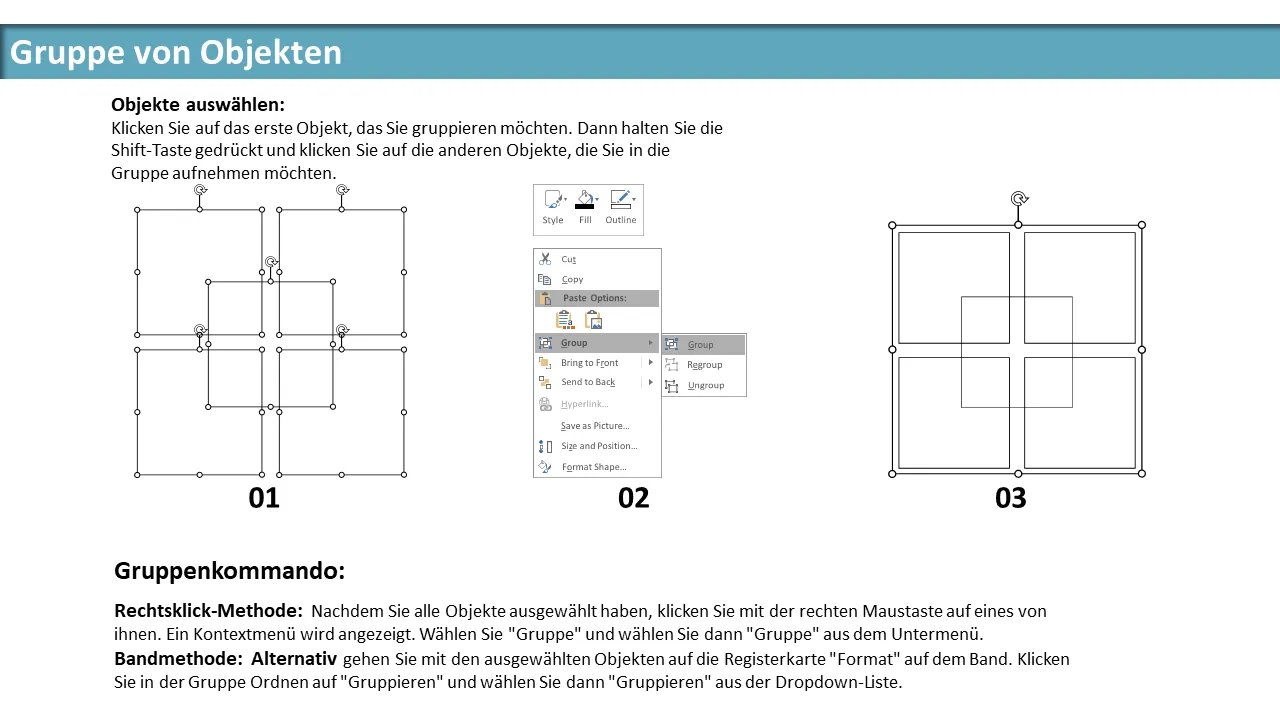 Gruppe von Objekten

Objekte auswählen:
Klicken Sie auf das erste Objekt, das Sie gruppieren möchten. Dann halten Sie die Shift-Taste gedrückt und klicken Sie auf die anderen Objekte, die Sie in die Gruppe aufnehmen möchten.

Style Fill Outline

Cut
Copy
Paste Options:
Group
Bring to Front
Send to Back
Hyperlink...
Save as Picture...
Size and Position...
Format Shape...

Group
Regroup
Ungroup

01

02

03

Gruppenkommando:

Rechtsklick-Methode: Nachdem Sie alle Objekte ausgewählt haben, klicken Sie mit der rechten Maustaste auf eines von ihnen. Ein Kontextmenü wird angezeigt. Wählen Sie "Gruppe" und wählen Sie dann "Gruppe" aus dem Untermenü.
Bandmethode: Alternativ gehen Sie mit den ausgewählten Objekten auf die Registerkarte "Format" auf dem Band. Klicken Sie in der Gruppe Ordnen auf "Gruppieren" und wählen Sie dann "Gruppieren" aus der Dropdown-Liste.